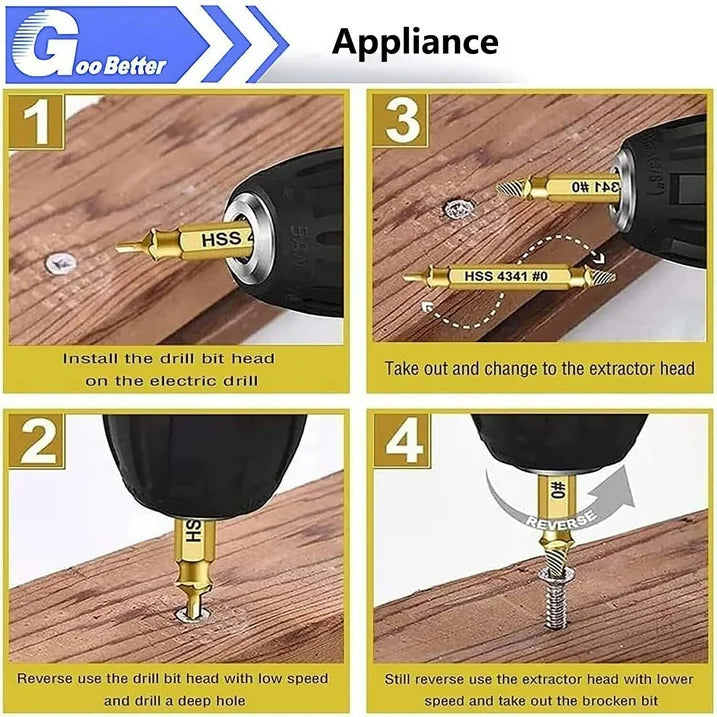 Goo Better

Appliance

1

HSS 4

Install the drill bit head on the electric drill

3

341 #0

HSS 4341 #0

Take out and change to the extractor head

2

HS

Reverse use the drill bit head with low speed and drill a deep hole

4

#0

REVERSE

Still reverse use the extractor head with lower speed and take out the brocken bit